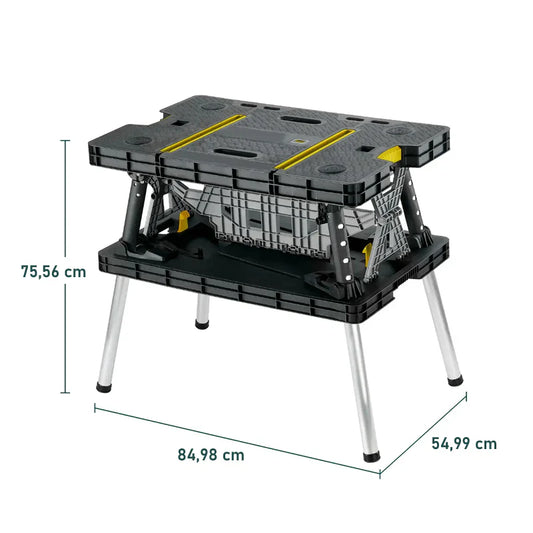 75,56 cm

84,98 cm

54,99 cm